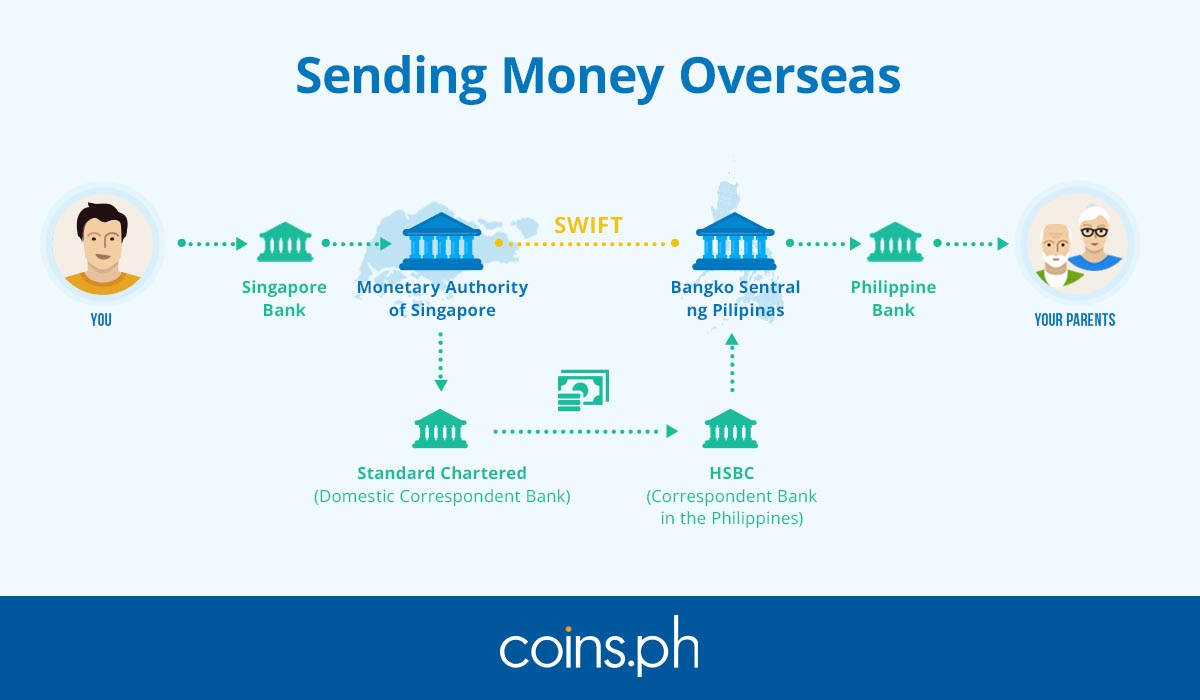 Sending Money Overseas

YOU

Singapore Bank

Monetary Authority of Singapore

SWIFT

Bangko Sentral ng Pilipinas

Philippine Bank

YOUR PARENTS

Standard Chartered
(Domestic Correspondent Bank)

HSBC
(Correspondent Bank in the Philippines)

coins.ph