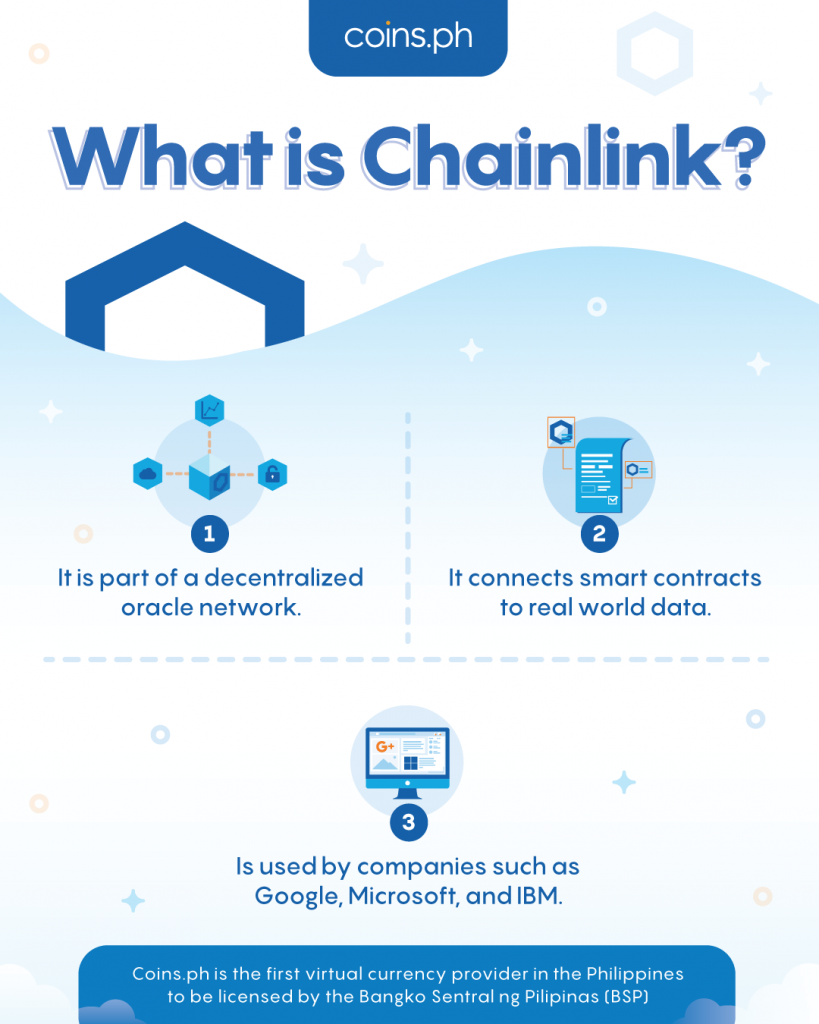 coins.ph

What is Chainlink?

1
It is part of a decentralized oracle network.

2
It connects smart contracts to real world data.

G+

3
Is used by companies such as Google, Microsoft, and IBM.

Coins.ph is the first virtual currency provider in the Philippines to be licensed by the Bangko Sentral ng Pilipinas (BSP)